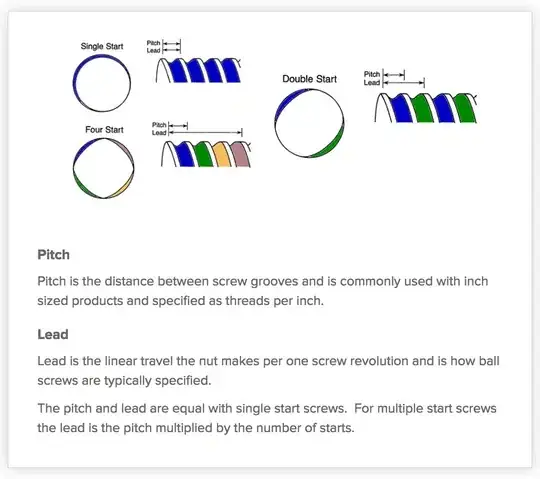 Single Start

Pitch
Lead

Four Start

Pitch
Lead

Double Start

Pitch
Lead

Pitch

Pitch is the distance between screw grooves and is commonly used with inch sized products and specified as threads per inch.

Lead

Lead is the linear travel the nut makes per one screw revolution and is how ball screws are typically specified.

The pitch and lead are equal with single start screws. For multiple start screws the lead is the pitch multiplied by the number of starts.