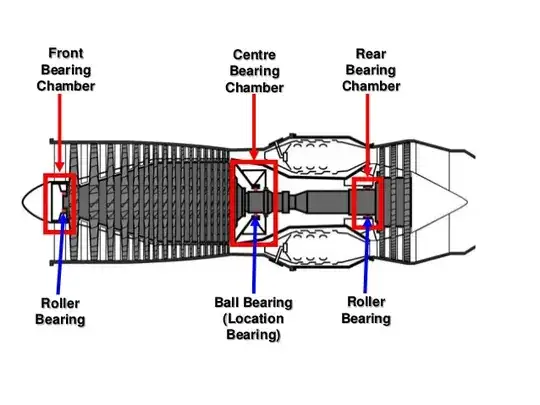 Front Bearing Chamber

Centre Bearing Chamber

Rear Bearing Chamber

Roller Bearing

Ball Bearing (Location Bearing)

Roller Bearing