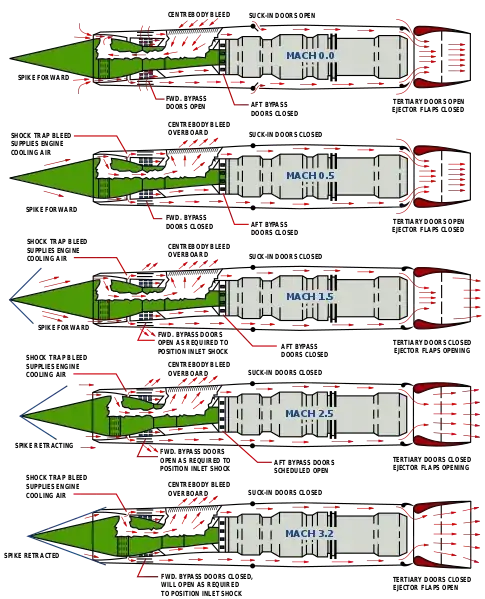 CENTREBODY BLEED
SUCK-IN DOORS OPEN
MACH 0.0
SPIKE FORWARD
FWD. BYPASS DOORS OPEN
AFT BYPASS DOORS CLOSED
TERTIARY DOORS OPEN EJECTOR FLAPS CLOSED

SHOCK TRAP BLEED SUPPLIES ENGINE COOLING AIR
CENTREBODY BLEED OVERBOARD
SUCK-IN DOORS CLOSED
MACH 0.5
SPIKE FORWARD
FWD. BYPASS DOORS CLOSED
AFT BYPASS DOORS CLOSED
TERTIARY DOORS OPEN EJECTOR FLAPS CLOSED

SHOCK TRAP BLEED SUPPLIES ENGINE COOLING AIR
CENTREBODY BLEED OVERBOARD
SUCK-IN DOORS CLOSED
MACH 1.5
SPIKE FORWARD
FWD. BYPASS DOORS OPEN AS REQUIRED TO POSITION INLET SHOCK
AFT BYPASS DOORS CLOSED
TERTIARY DOORS CLOSED EJECTOR FLAPS OPENING

SHOCK TRAP BLEED SUPPLIES ENGINE COOLING AIR
CENTREBODY BLEED OVERBOARD
SUCK-IN DOORS CLOSED
MACH 2.5
SPIKE RETRACTING
FWD. BYPASS DOORS OPEN AS REQUIRED TO POSITION INLET SHOCK
AFT BYPASS DOORS SCHEDULED OPEN
TERTIARY DOORS CLOSED EJECTOR FLAPS OPENING

SHOCK TRAP BLEED SUPPLIES ENGINE COOLING AIR
CENTREBODY BLEED OVERBOARD
SUCK-IN DOORS CLOSED
MACH 3.2
SPIKE RETRACTED
FWD. BYPASS DOORS CLOSED, WILL OPEN AS REQUIRED TO POSITION INLET SHOCK
TERTIARY DOORS CLOSED EJECTOR FLAPS OPEN