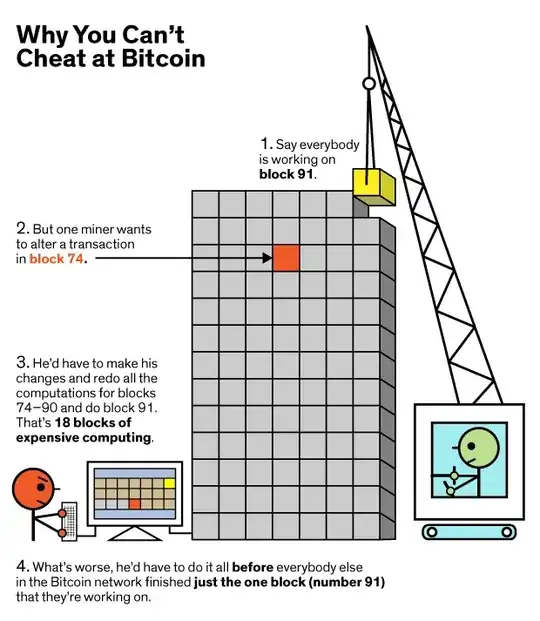 Why You Can't Cheat at Bitcoin

1. Say everybody is working on block 91.

2. But one miner wants to alter a transaction in block 74.

3. He'd have to make his changes and redo all the computations for blocks 74–90 and do block 91. That's 18 blocks of expensive computing.

4. What's worse, he'd have to do it all before everybody else in the Bitcoin network finished just the one block (number 91) that they're working on.