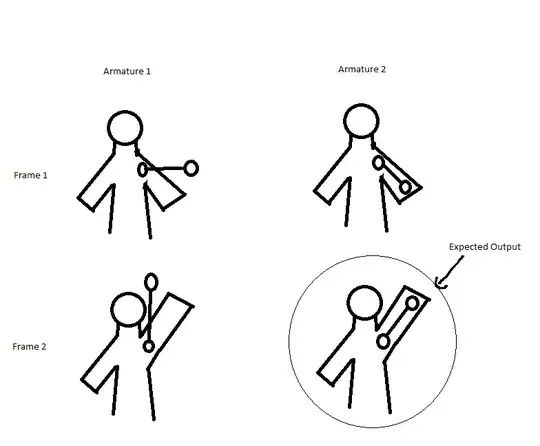 Armature 1

Armature 2

Frame 1

Expected Output

Frame 2