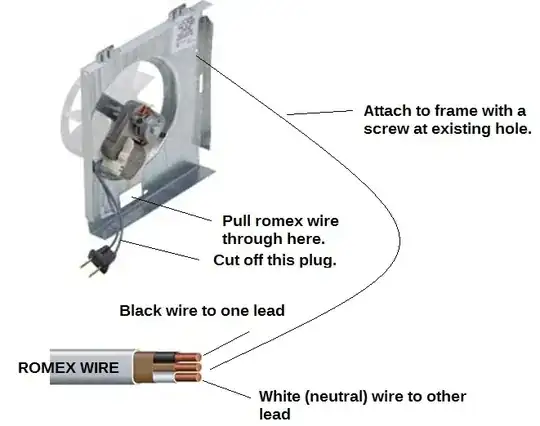 Attach to frame with a screw at existing hole.

Pull romex wire through here.

Cut off this plug.

Black wire to one lead

ROMEX WIRE

White (neutral) wire to other lead