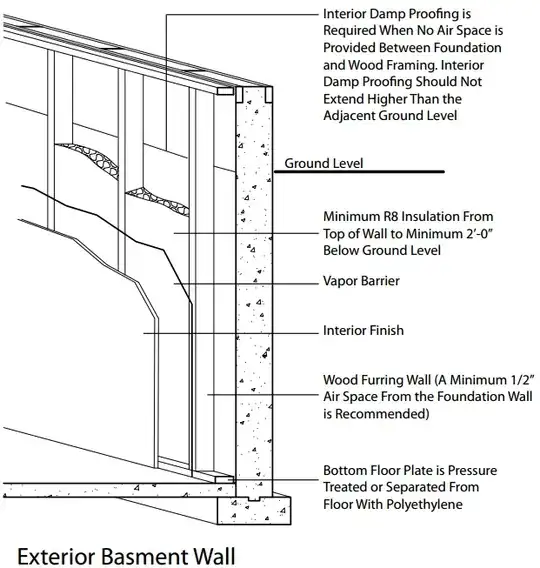 Interior Damp Proofing is Required When No Air Space is Provided Between Foundation and Wood Framing. Interior Damp Proofing Should Not Extend Higher Than the Adjacent Ground Level

Ground Level

Minimum R8 Insulation From Top of Wall to Minimum 2'-0" Below Ground Level

Vapor Barrier

Interior Finish

Wood Furring Wall (A Minimum 1/2" Air Space From the Foundation Wall is Recommended)

Bottom Floor Plate is Pressure Treated or Separated From Floor With Polyethylene

Exterior Basment Wall