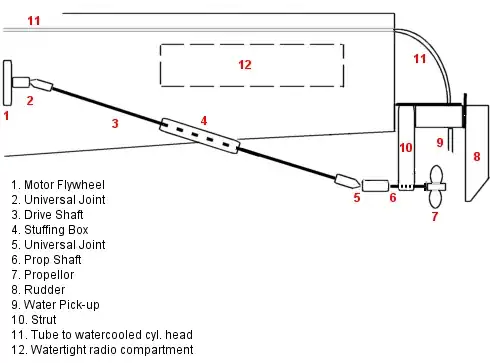 11

12

11

1

2

3

4

10

9

8

5

6

7

1. Motor Flywheel
2. Universal Joint
3. Drive Shaft
4. Stuffing Box
5. Universal Joint
6. Prop Shaft
7. Propellor
8. Rudder
9. Water Pick-up
10. Strut
11. Tube to watercooled cyl. head
12. Watertight radio compartment