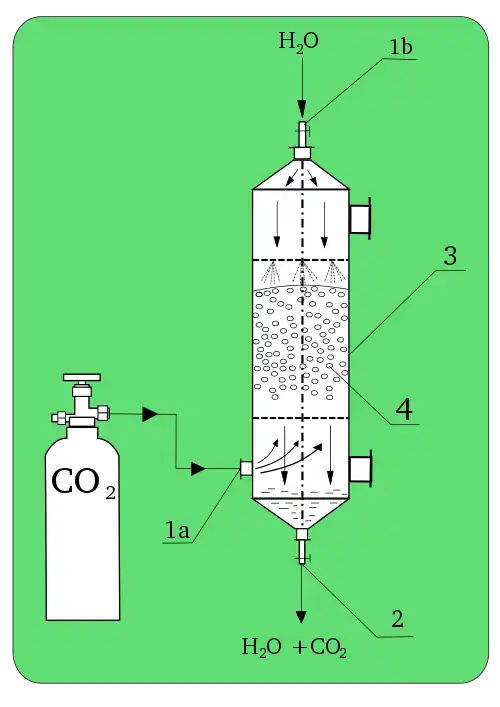 $H_2O$

1b

3

4

$CO_2$

1a

2

$H_2O + CO_2$