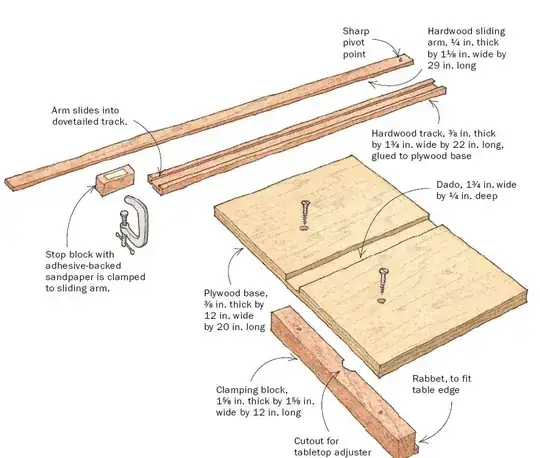 Sharp pivot point

Hardwood sliding arm, ¼ in. thick by 1⅛ in. wide by 29 in. long

Arm slides into dovetailed track.

Hardwood track, ⅜ in. thick by 1¾ in. wide by 22 in. long, glued to plywood base

Dado, 1¾ in. wide by ¼ in. deep

Stop block with adhesive-backed sandpaper is clamped to sliding arm.

Plywood base, ⅜ in. thick by 12 in. wide by 20 in. long

Clamping block, 1⅝ in. thick by 1⅝ in. wide by 12 in. long

Rabbet, to fit table edge

Cutout for tabletop adjuster