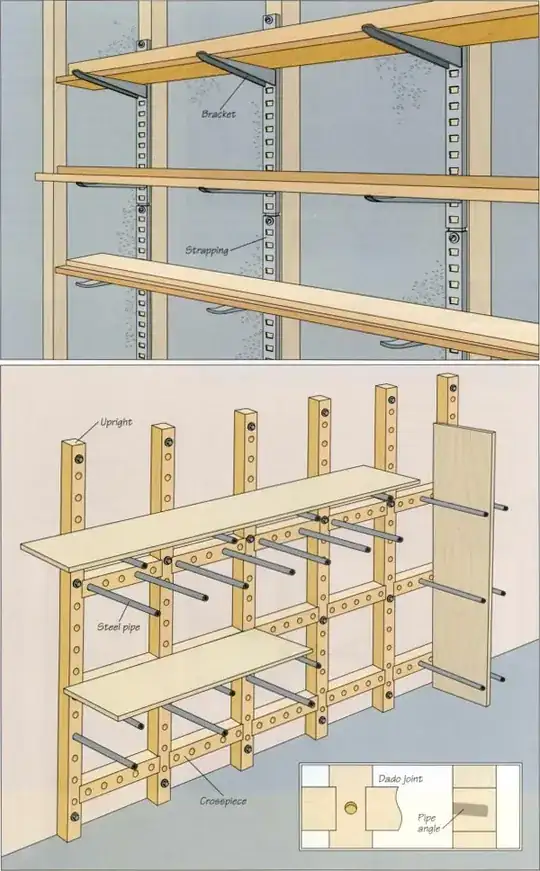 Bracket

Strapping

Upright

Steel pipe

Crosspiece

Dado joint

Pipe angle